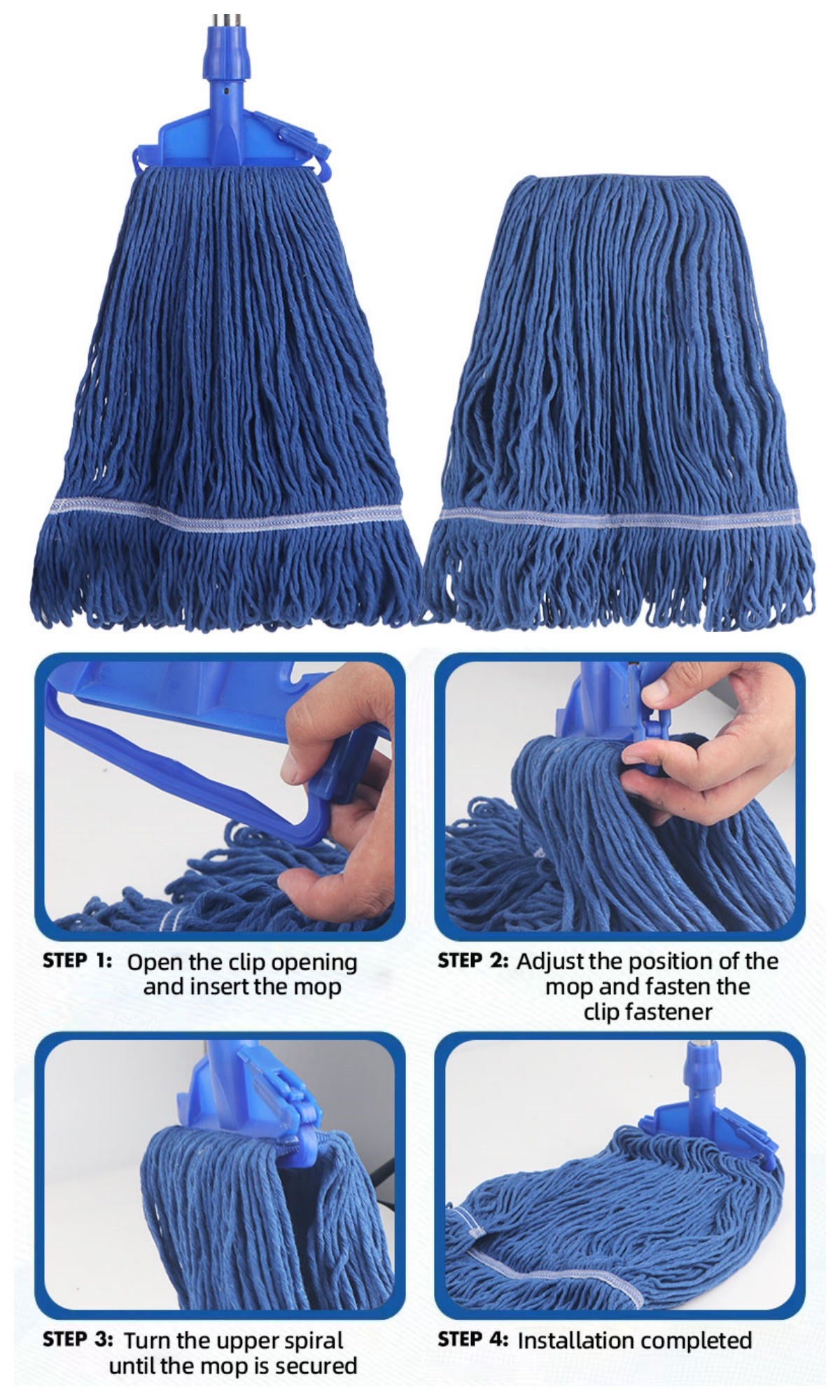 STEP 1: Open the clip opening and insert the mop

STEP 2: Adjust the position of the mop and fasten the clip fastener

STEP 3: Turn the upper spiral until the mop is secured

STEP 4: Installation completed